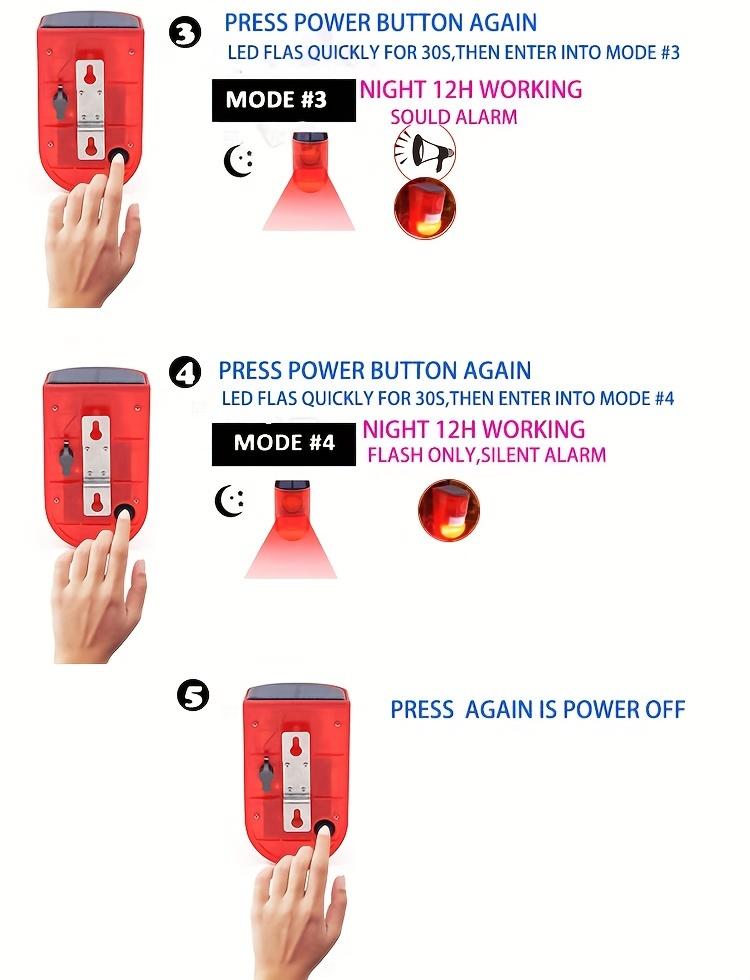 3 PRESS POWER BUTTON AGAIN
LED FLAS QUICKLY FOR 30S,THEN ENTER INTO MODE #3

MODE #3 NIGHT 12H WORKING
SOULD ALARM

4 PRESS POWER BUTTON AGAIN
LED FLAS QUICKLY FOR 30S,THEN ENTER INTO MODE #4

MODE #4 NIGHT 12H WORKING
FLASH ONLY,SILENT ALARM

5 PRESS AGAIN IS POWER OFF